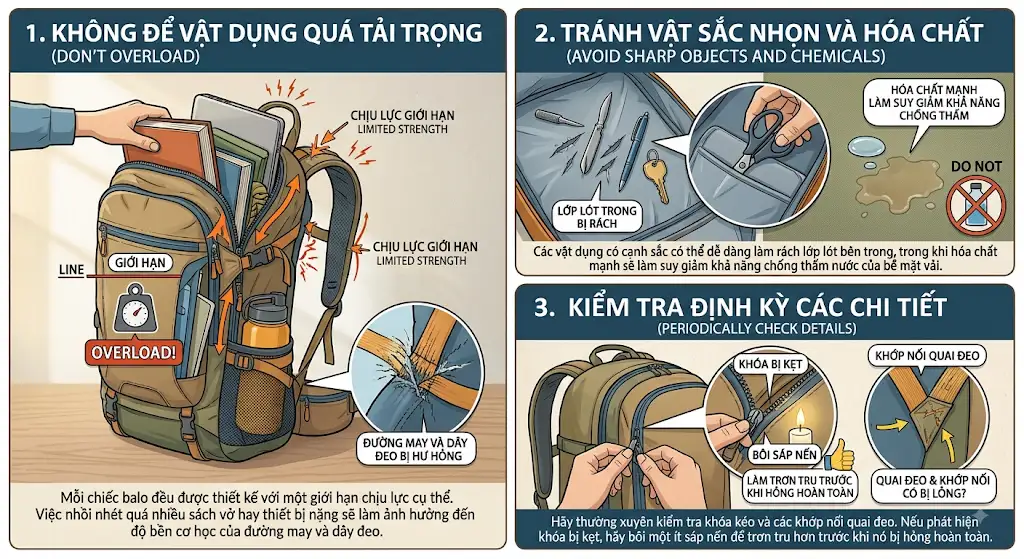 1. KHÔNG ĐỂ VẬT DỤNG QUÁ TẢI TRỌNG
(DON'T OVERLOAD)

CHỊU LỰC GIỚI HẠN
LIMITED STRENGTH

CHỊU LỰC GIỚI HẠN
LIMITED STRENGTH

LINE

GIỚI HẠN

OVERLOAD!

ĐƯỜNG MAY VÀ DÂY ĐEO BỊ HƯ HỎNG

Mỗi chiếc balo đều được thiết kế với một giới hạn chịu lực cụ thể. Việc nhồi nhét quá nhiều sách vở hay thiết bị nặng sẽ làm ảnh hưởng đến độ bền cơ học của đường may và dây đeo.

2. TRÁNH VẬT SẮC NHỌN VÀ HÓA CHẤT
(AVOID SHARP OBJECTS AND CHEMICALS)

LỚP LÓT TRONG BỊ RÁCH

HÓA CHẤT MẠNH LÀM SUY GIẢM KHẢ NĂNG CHỐNG THẤM

DO NOT

Các vật dụng có cạnh sắc có thể dễ dàng làm rách lớp lót bên trong, trong khi hóa chất mạnh sẽ làm suy giảm khả năng chống thấm nước của bề mặt vải.

3. KIỂM TRA ĐỊNH KỲ CÁC CHI TIẾT
(PERIODICALLY CHECK DETAILS)

KHÓA BỊ KẸT

BÔI SÁP NẾN

LÀM TRƠN TRU TRƯỚC KHI HỎNG HOÀN TOÀN

KHỚP NỐI QUAI ĐEO

QUAI ĐEO & KHỚP NỐI CÓ BỊ LỎNG?

Hãy thường xuyên kiểm tra khóa kéo và các khớp nối quai đeo. Nếu phát hiện khóa bị kẹt, hãy bôi một ít sáp nến để trơn tru hơn trước khi nó bị hỏng hoàn toàn.